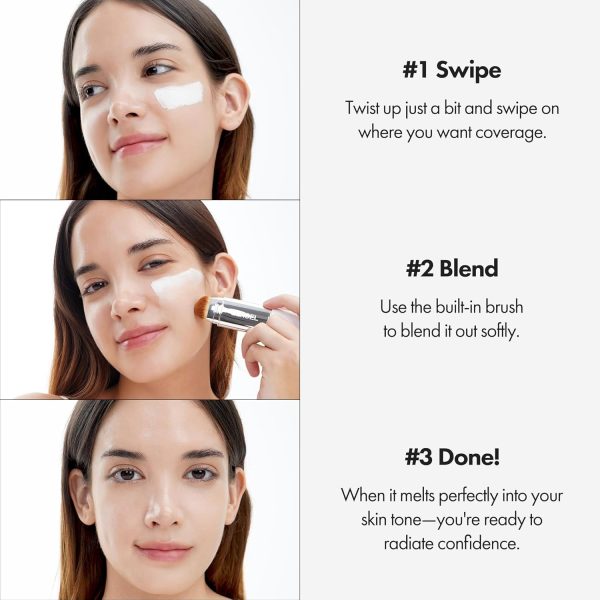 #1 Swipe

Twist up just a bit and swipe on where you want coverage.

#2 Blend

Use the built-in brush to blend it out softly.

#3 Done!

When it melts perfectly into your skin tone—you're ready to radiate confidence.