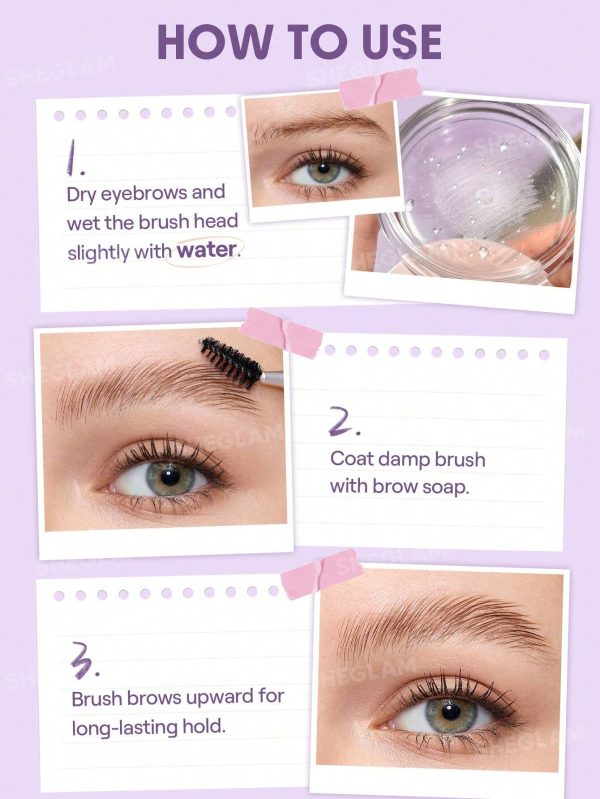 HOW TO USE

SHEGLAM

1.
Dry eyebrows and wet the brush head slightly with water.

2.
Coat damp brush with brow soap.

3.
Brush brows upward for long-lasting hold.