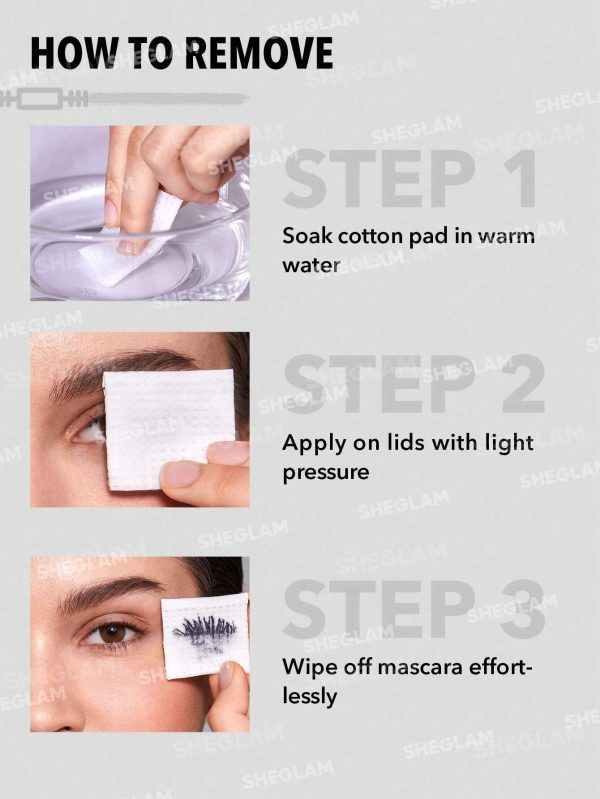 HOW TO REMOVE

STEP 1
Soak cotton pad in warm water

STEP 2
Apply on lids with light pressure

STEP 3
Wipe off mascara effortlessly

SHEGLAM